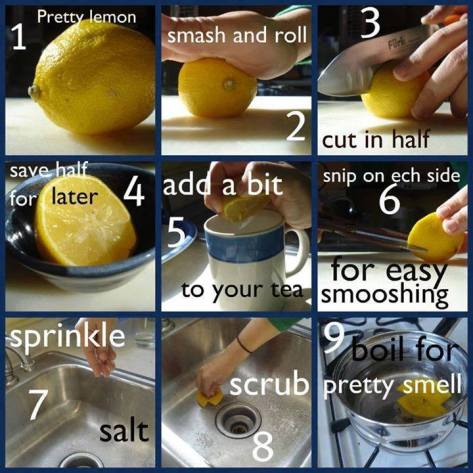 1 Pretty lemon

smash and roll
2

3
cut in half

save half for later
4

add a bit
5
to your tea

snip on ech side
6
for easy smooshing

sprinkle
7
salt

scrub
8

9 boil for pretty smell